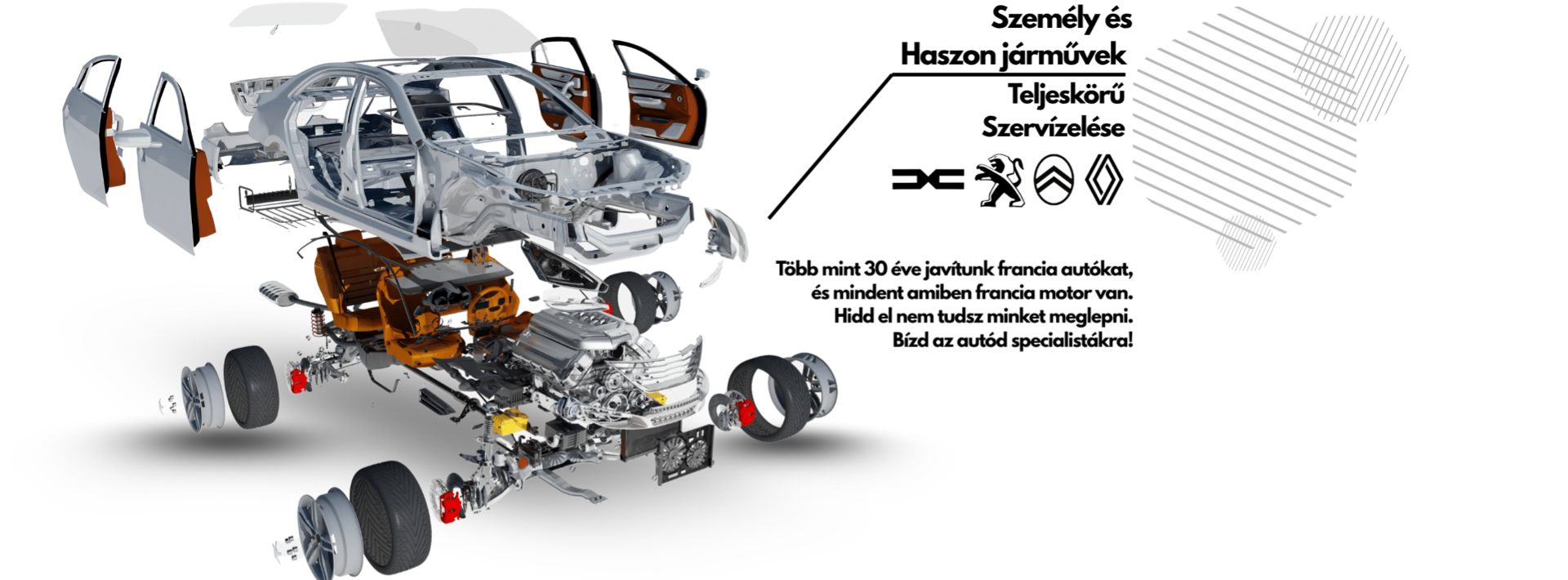 Személy és
Haszon járművek
Teljeskörű
Szervízelése

Több mint 30 éve javítunk francia autókat, és mindent amiben francia motor van. Hidd el nem tudsz minket meglepni. Bízd az autód specialistákra!